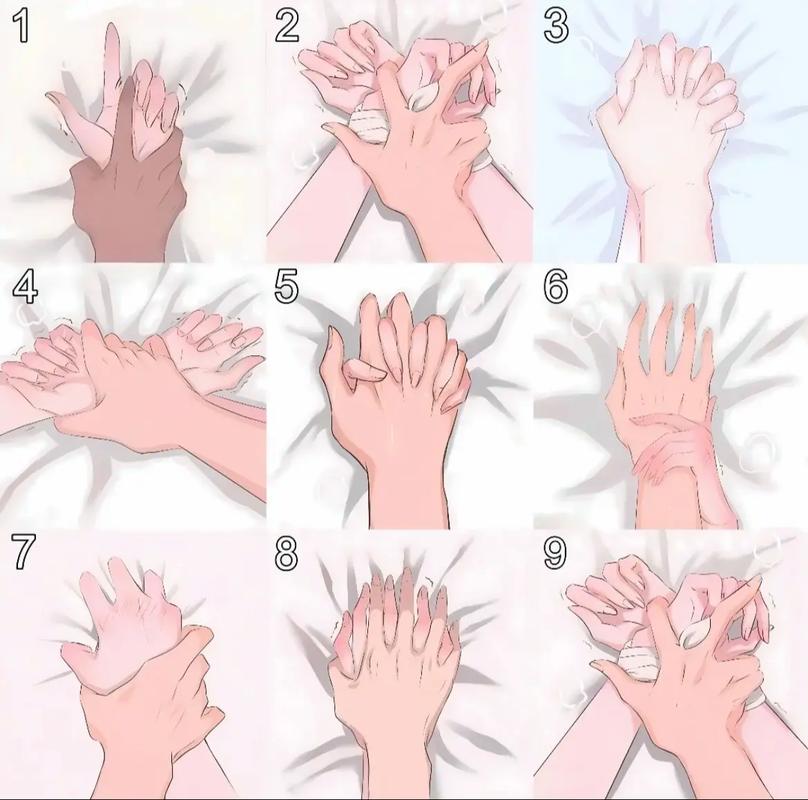 1
2
3
4
5
6
7
8
9